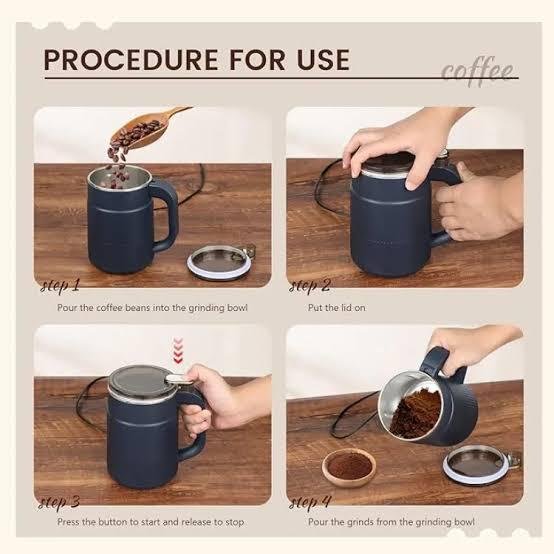 PROCEDURE FOR USE

coffee

step 1

Pour the coffee beans into the grinding bowl

step 2

Put the lid on

step 3

Press the button to start and release to stop

step 4

Pour the grinds from the grinding bowl